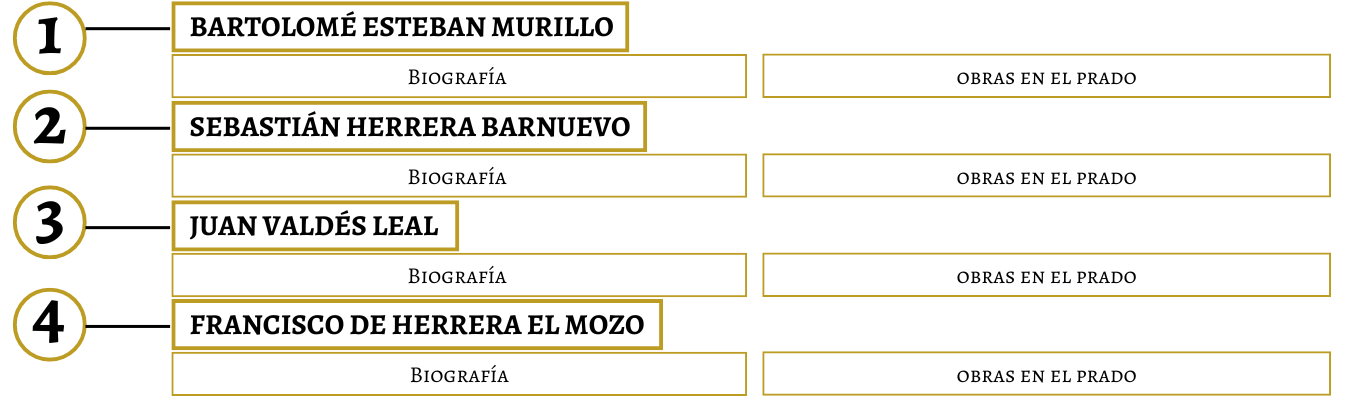 1
BARTOLOMÉ ESTEBAN MURILLO
Biografía
obras en el prado

2
SEBASTIÁN HERRERA BARNUEVO
Biografía
obras en el prado

3
JUAN VALDÉS LEAL
Biografía
obras en el prado

4
FRANCISCO DE HERRERA EL MOZO
Biografía
obras en el prado